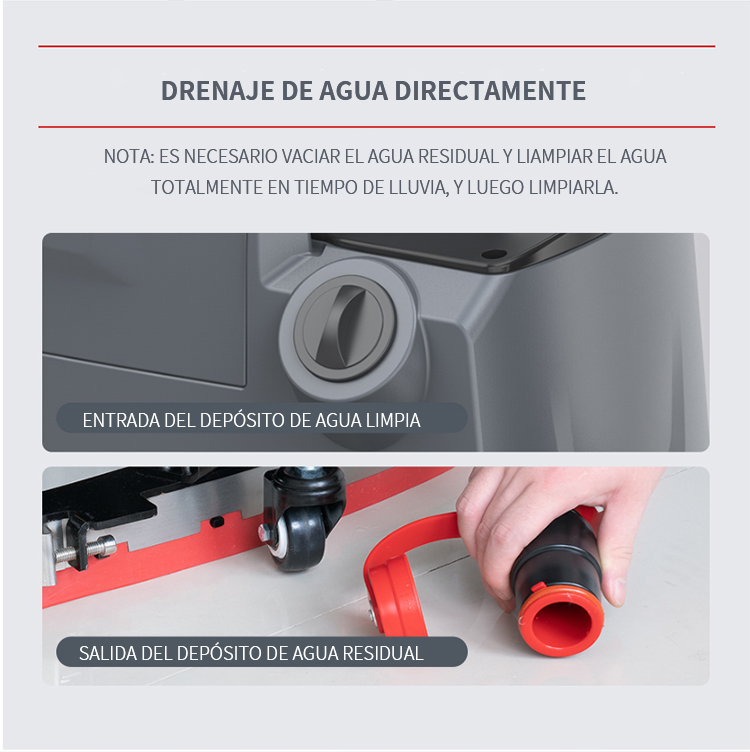 DRENAJE DE AGUA DIRECTAMENTE

NOTA: ES NECESARIO VACIAR EL AGUA RESIDUAL Y LIAMPIAR EL AGUA TOTALMENTE EN TIEMPO DE LLUVIA, Y LUEGO LIMPIARLA.

ENTRADA DEL DEPÓSITO DE AGUA LIMPIA

SALIDA DEL DEPÓSITO DE AGUA RESIDUAL